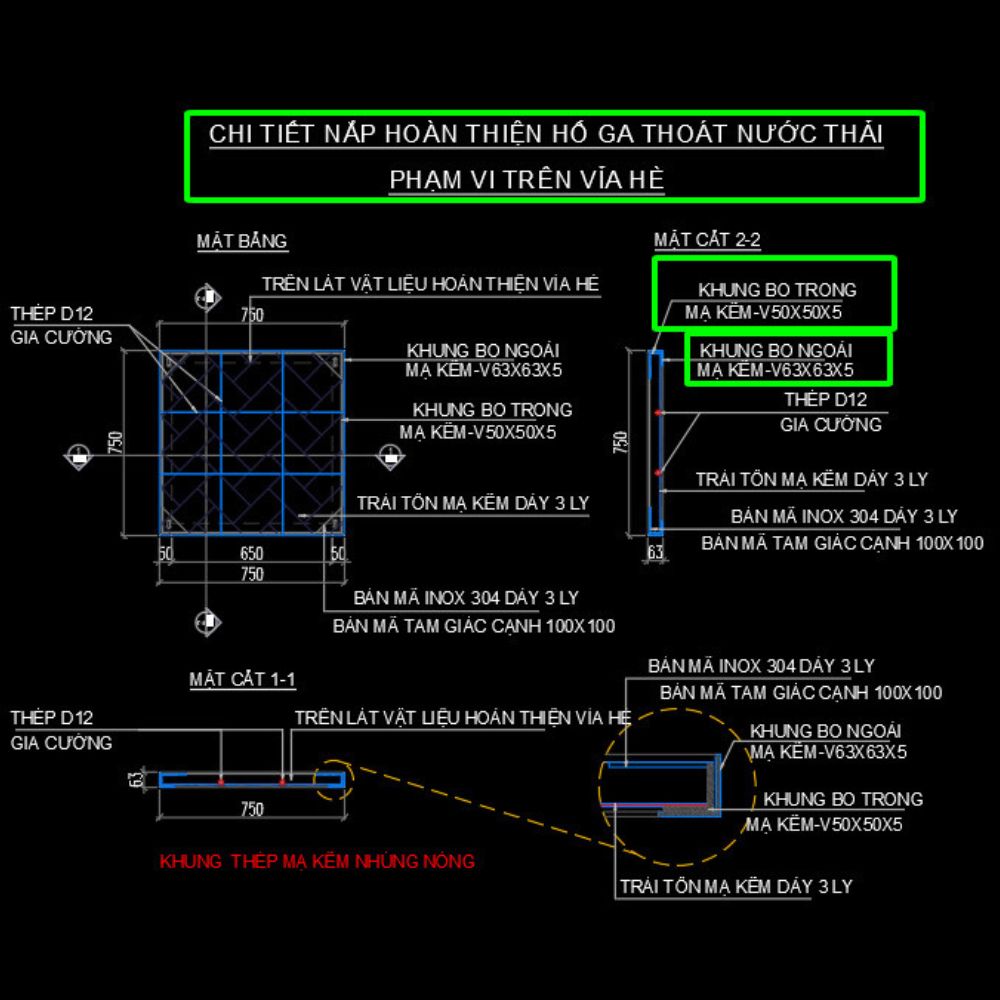 CHI TIẾT NẮP HOÀN THIỆN HỐ GA THOÁT NƯỚC THẢI
PHẠM VI TRÊN VỈA HÈ

MẶT BẰNG

TRÊN LÁT VẬT LIỆU HOÀN THIỆN VỈA HÈ

THÉP D12
GIA CƯỜNG

750

KHUNG BO NGOÀI
MẠ KẼM-V63X63X5

KHUNG BO TRONG
MẠ KẼM-V50X50X5

750

TRẢI TÔN MẠ KẼM DÀY 3 LY

50 650 50
750

BẢN MÃ INOX 304 DÀY 3 LY
BẢN MÃ TAM GIÁC CẠNH 100X100

MẶT CẮT 2-2

KHUNG BO TRONG
MẠ KẼM-V50X50X5

KHUNG BO NGOÀI
MẠ KẼM-V63X63X5

THÉP D12
GIA CƯỜNG

750

TRẢI TÔN MẠ KẼM DÀY 3 LY

BẢN MÃ INOX 304 DÀY 3 LY
BẢN MÃ TAM GIÁC CẠNH 100X100

63

MẶT CẮT 1-1

THÉP D12
GIA CƯỜNG

TRÊN LÁT VẬT LIỆU HOÀN THIỆN VỈA HÈ

63

750

KHUNG THÉP MẠ KẼM NHÚNG NÓNG

BẢN MÃ INOX 304 DÀY 3 LY
BẢN MÃ TAM GIÁC CẠNH 100X100

KHUNG BO NGOÀI
MẠ KẼM-V63X63X5

KHUNG BO TRONG
MẠ KẼM-V50X50X5

TRẢI TÔN MẠ KẼM DÀY 3 LY